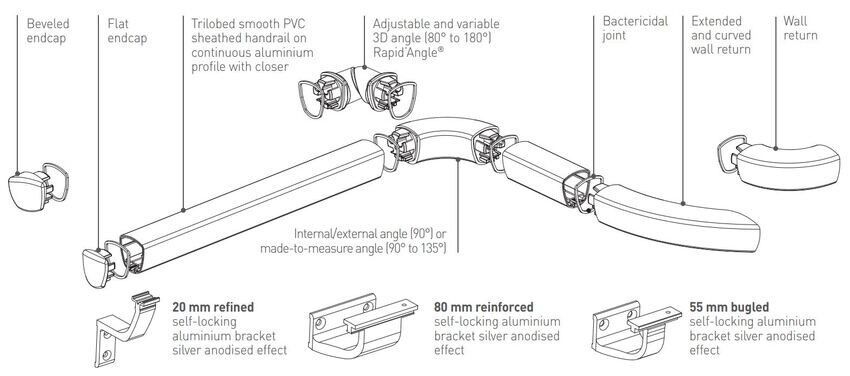 Beveled endcap

Flat endcap

Trilobed smooth PVC sheathed handrail on continuous aluminium profile with closer

Adjustable and variable 3D angle (80° to 180°) Rapid'Angle®

Bactericidal joint

Extended and curved wall return

Wall return

Internal/external angle (90°) or made-to-measure angle (90° to 135°)

20 mm refined self-locking aluminium bracket silver anodised effect

80 mm reinforced self-locking aluminium bracket silver anodised effect

55 mm bugled self-locking aluminium bracket silver anodised effect